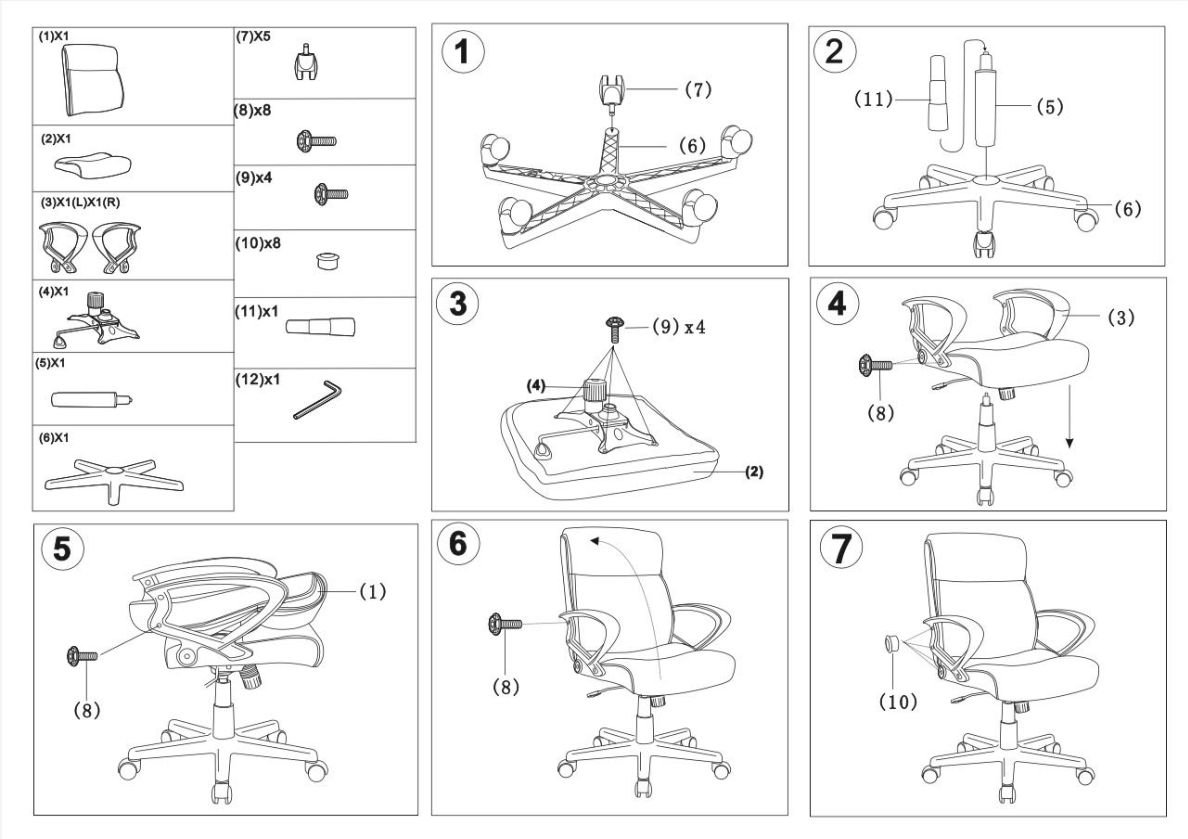 (1)X1

(2)X1

(3)X1(L)X1(R)

(4)X1

(5)X1

(6)X1

(7)X5

(8)x8

(9)x4

(10)x8

(11)x1

(12)x1

1
(7)
(6)

2
(11)
(5)
(6)

3
(9) x4
(4)
(2)

4
(3)
(8)

5
(1)
(8)

6
(8)

7
(10)