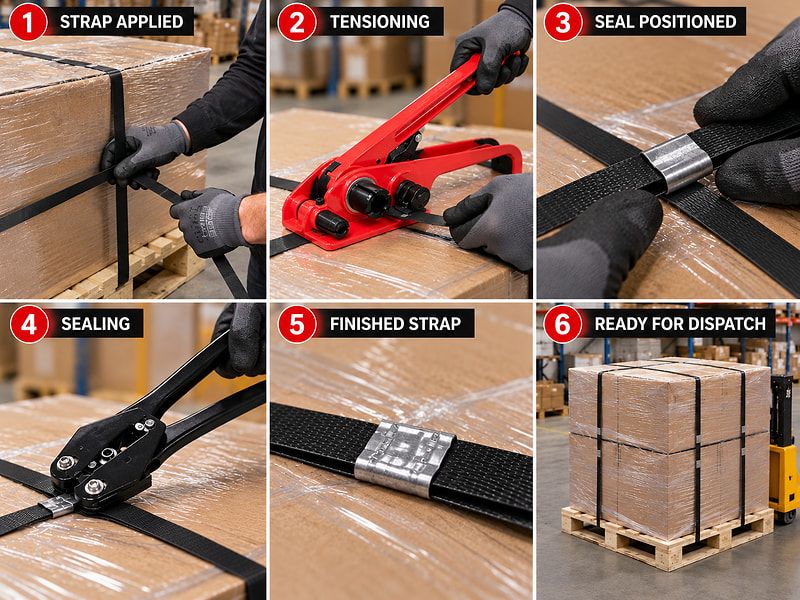 1 STRAP APPLIED

2 TENSIONING

3 SEAL POSITIONED

4 SEALING

5 FINISHED STRAP

6 READY FOR DISPATCH