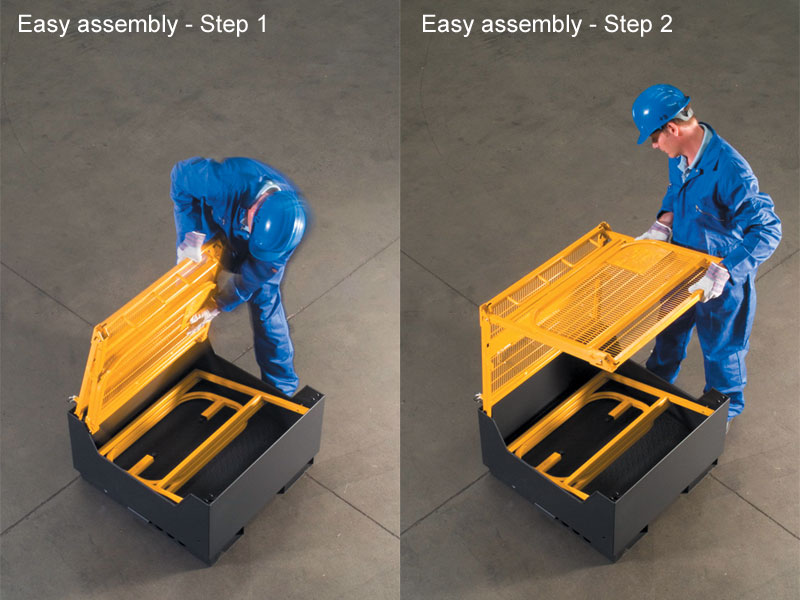 Easy assembly - Step 1

Easy assembly - Step 2