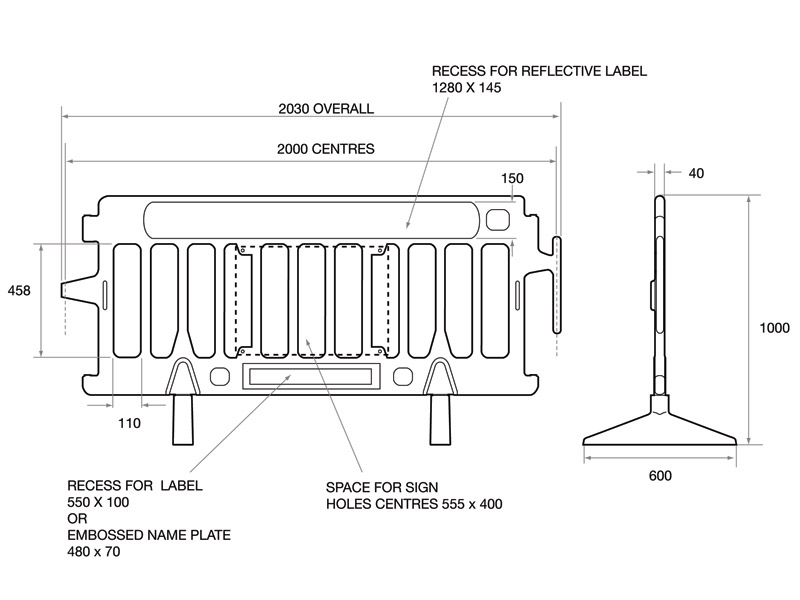 RECESS FOR REFLECTIVE LABEL
1280 X 145

2030 OVERALL

2000 CENTRES

150

40

458

1000

110

600

RECESS FOR LABEL
550 X 100
OR
EMBOSSED NAME PLATE
480 x 70

SPACE FOR SIGN
HOLES CENTRES 555 x 400